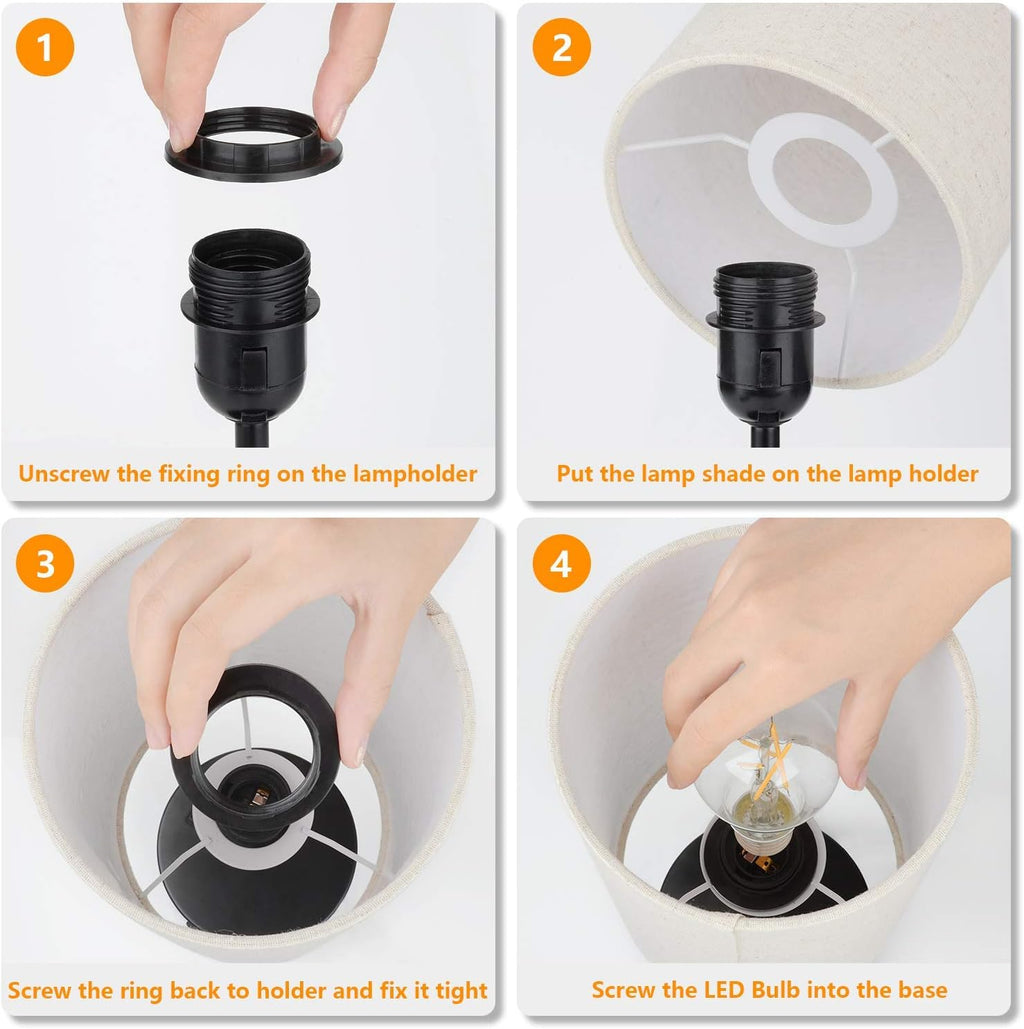 1

Unscrew the fixing ring on the lampholder

2

Put the lamp shade on the lamp holder

3

Screw the ring back to holder and fix it tight

4

Screw the LED Bulb into the base